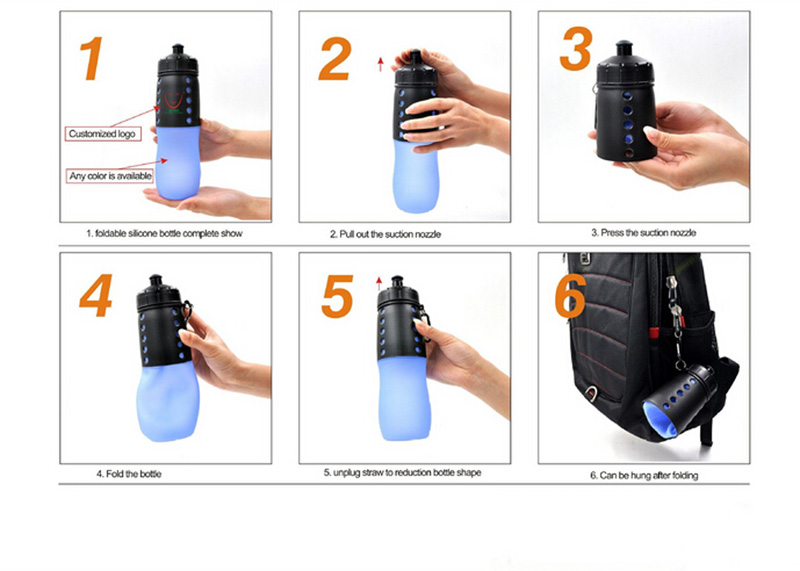 1

Customized logo

Any color is available

1. foldable silicone bottle complete show

2

2. Pull out the suction nozzle

3

3. Press the suction nozzle

4

4. Fold the bottle

5

5. unplug straw to reduction bottle shape

6

6. Can be hung after folding